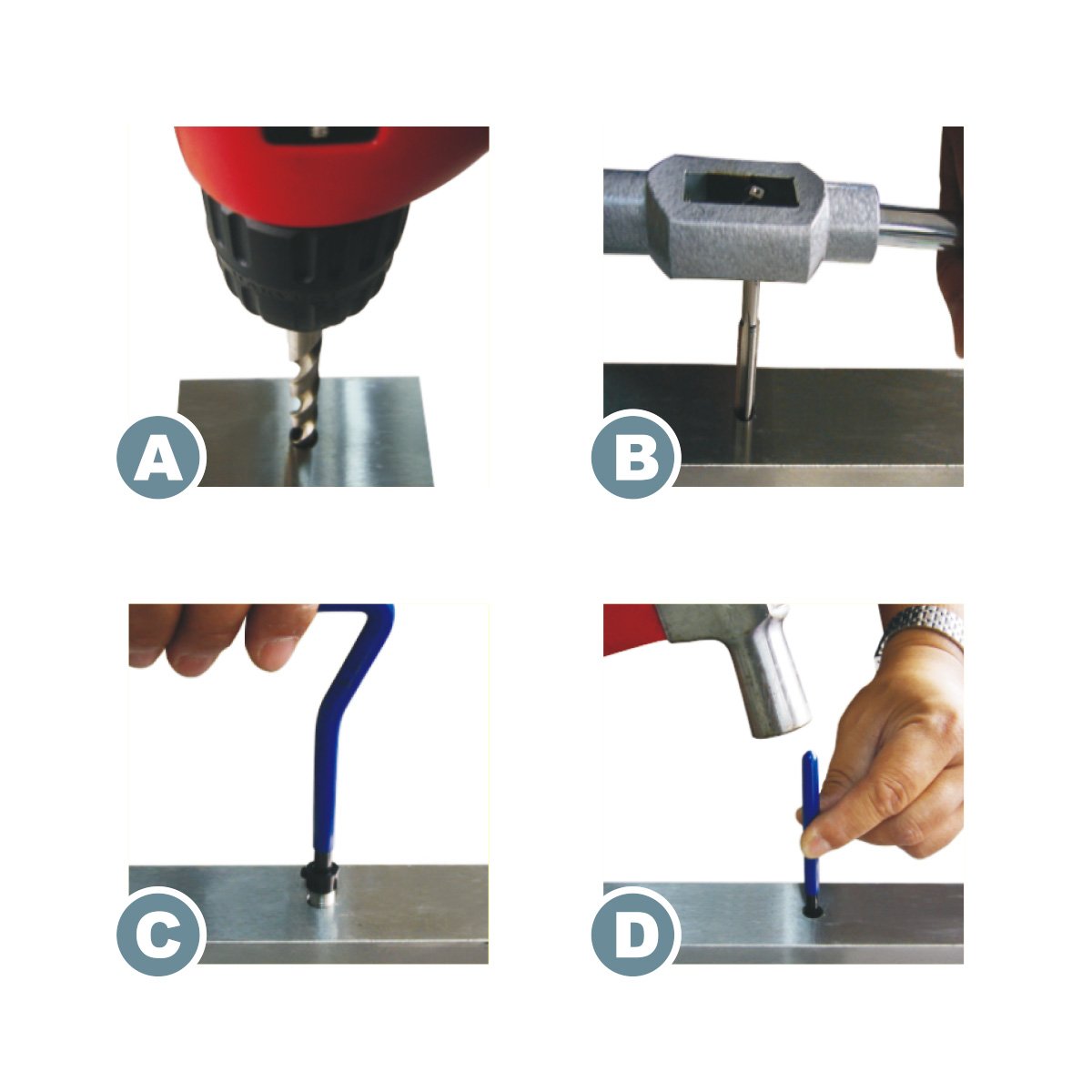 A

B

C

D