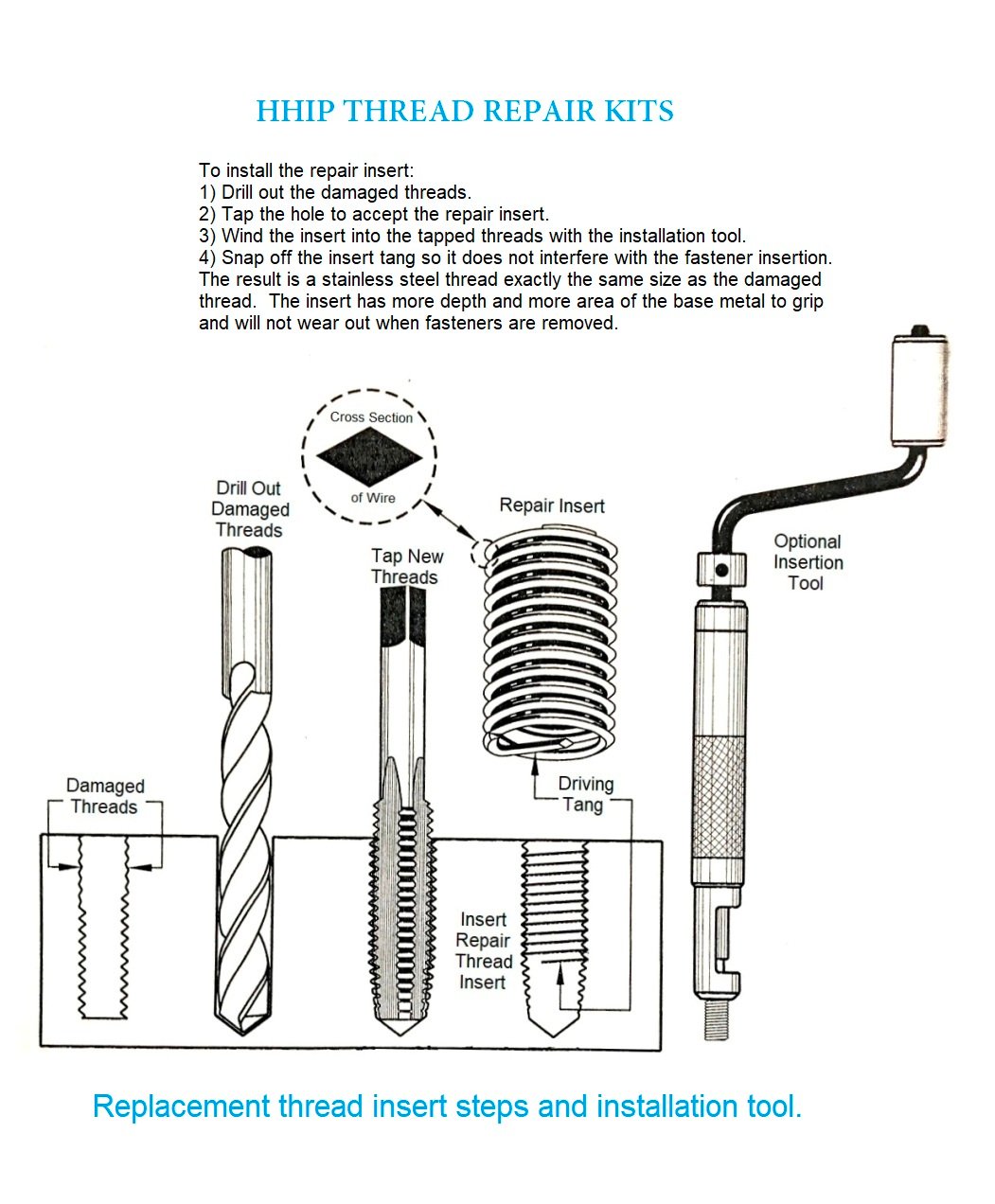 HHIP THREAD REPAIR KITS

To install the repair insert:
1) Drill out the damaged threads.
2) Tap the hole to accept the repair insert.
3) Wind the insert into the tapped threads with the installation tool.
4) Snap off the insert tang so it does not interfere with the fastener insertion.
The result is a stainless steel thread exactly the same size as the damaged thread. The insert has more depth and more area of the base metal to grip and will not wear out when fasteners are removed.

Cross Section of Wire

Drill Out Damaged Threads

Tap New Threads

Repair Insert

Optional Insertion Tool

Damaged Threads

Driving Tang

Insert Repair Thread Insert

Replacement thread insert steps and installation tool.