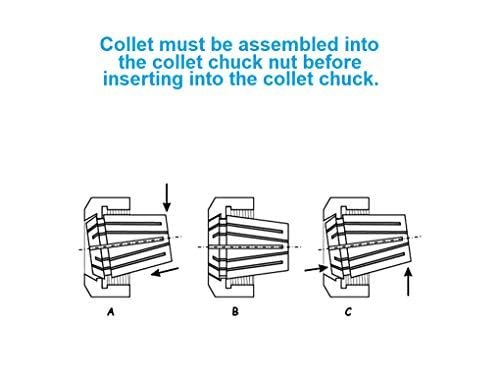 Collet must be assembled into the collet chuck nut before inserting into the collet chuck.

A

B

C