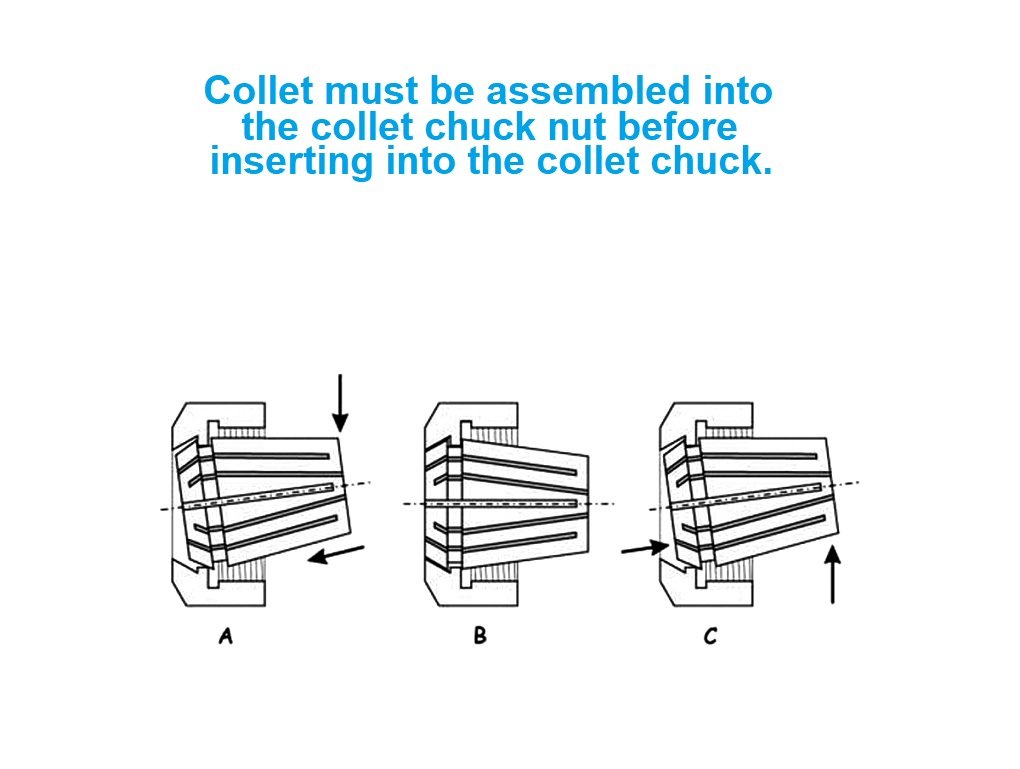 Collet must be assembled into the collet chuck nut before inserting into the collet chuck.

A

B

C