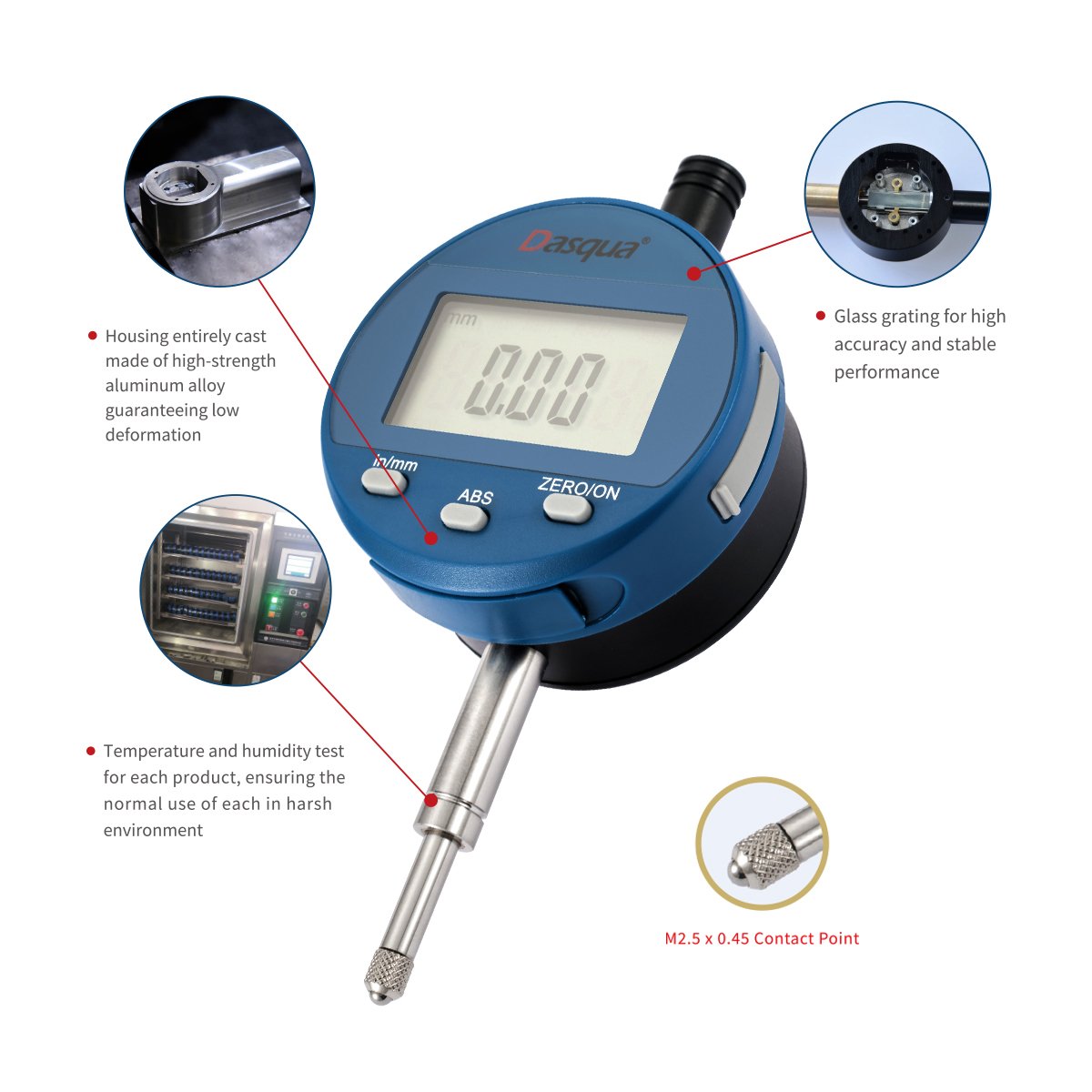 Dasqua®

mm

0.000

in/mm

ABS

ZERO/ON

Housing entirely cast made of high-strength aluminum alloy guaranteeing low deformation

Glass grating for high accuracy and stable performance

Temperature and humidity test for each product, ensuring the normal use of each in harsh environment

M2.5 x 0.45 Contact Point