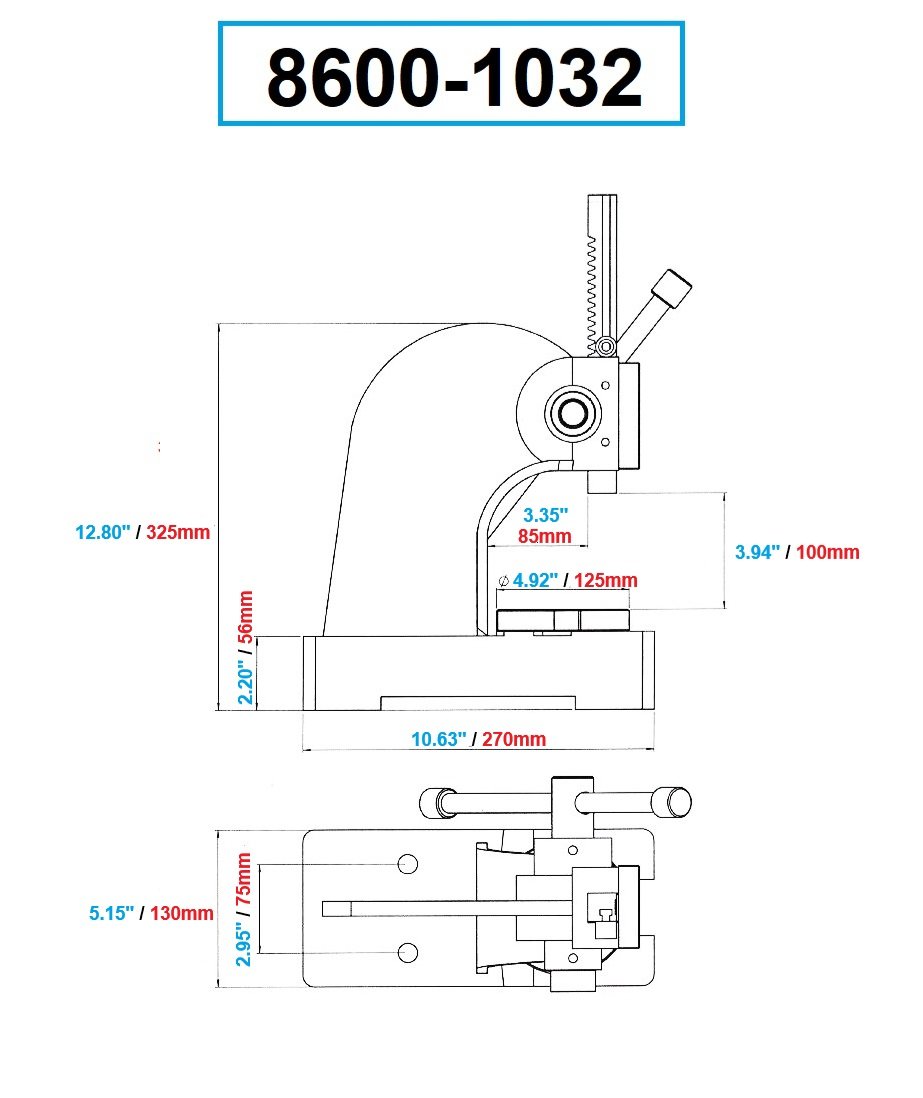 8600-1032

12.80" / 325mm

3.35"
85mm

3.94" / 100mm

⌀ 4.92" / 125mm

2.20" / 56mm

10.63" / 270mm

5.15" / 130mm

2.95" / 75mm