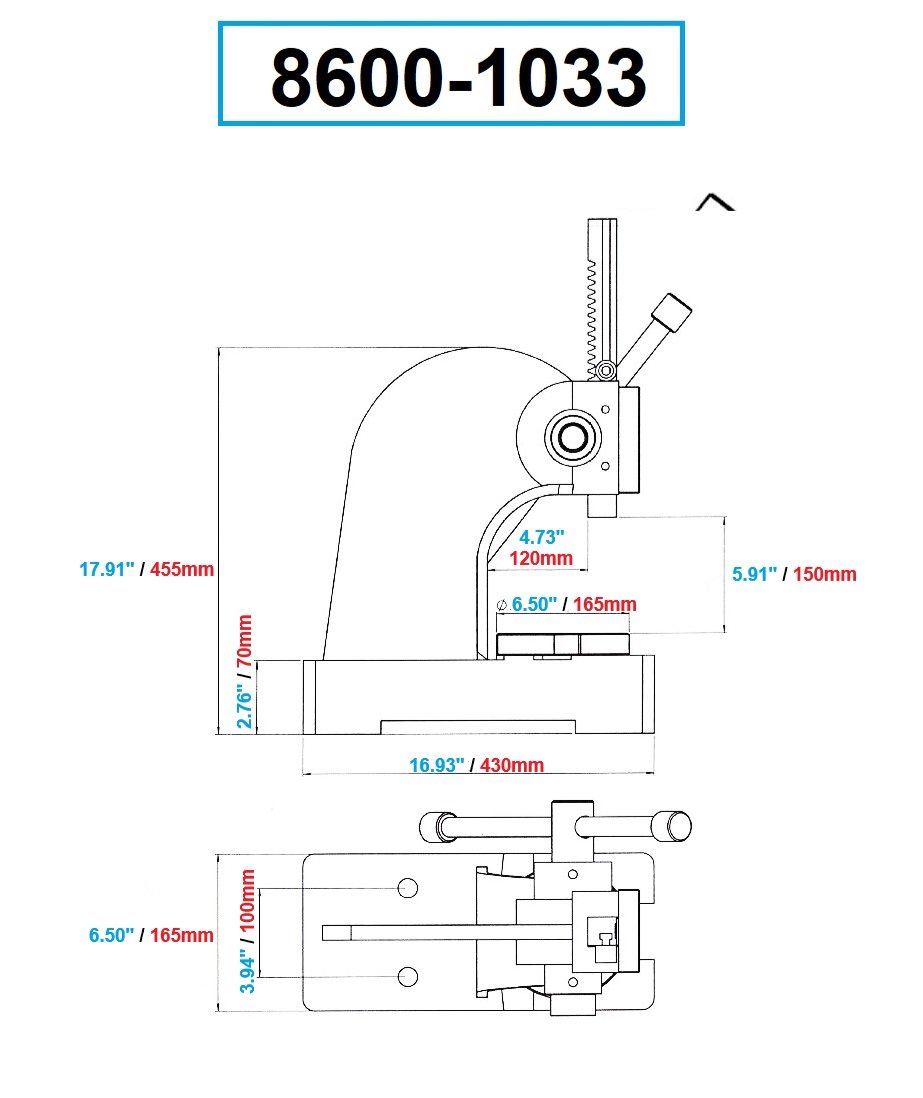 8600-1033

17.91" / 455mm

4.73"
120mm

5.91" / 150mm

⌀ 6.50" / 165mm

2.76" / 70mm

16.93" / 430mm

6.50" / 165mm

3.94" / 100mm