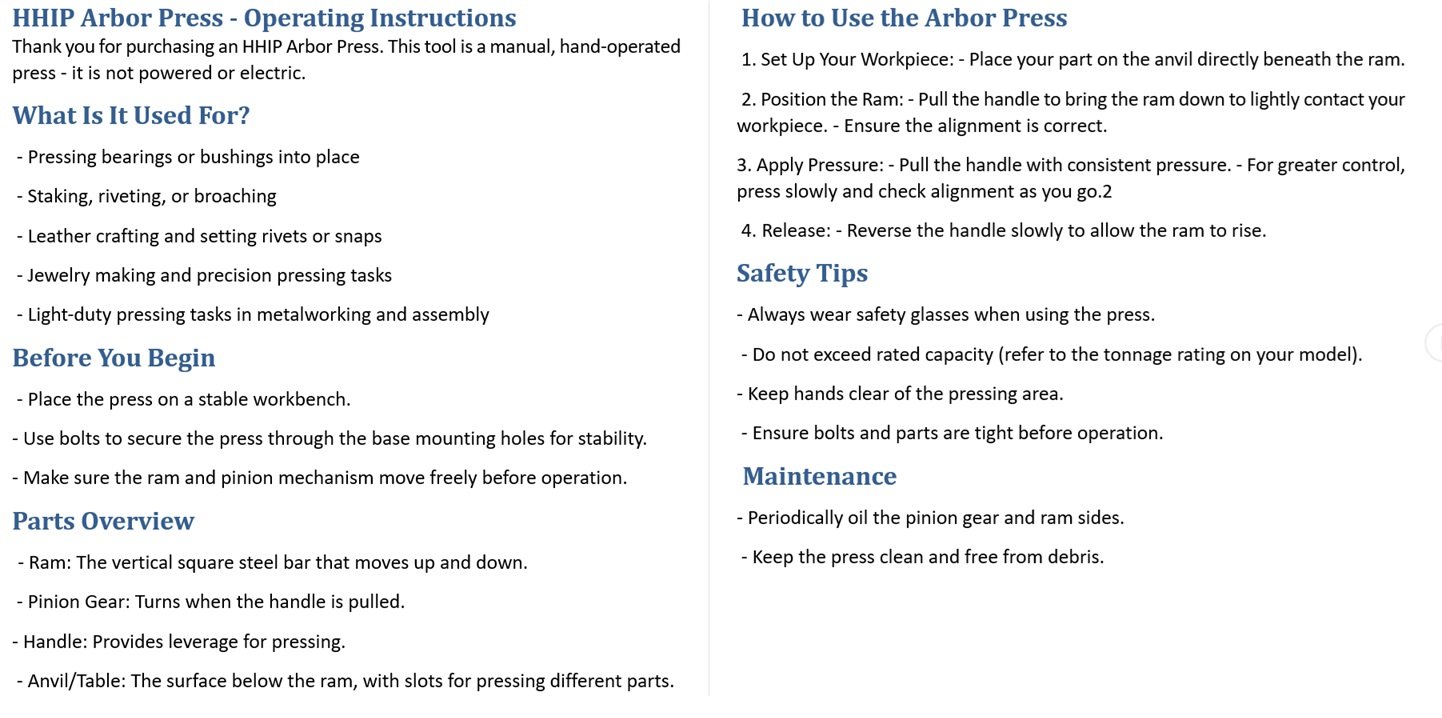 HHIP Arbor Press - Operating Instructions
Thank you for purchasing an HHIP Arbor Press. This tool is a manual, hand-operated press - it is not powered or electric.

What Is It Used For?
- Pressing bearings or bushings into place
- Staking, riveting, or broaching
- Leather crafting and setting rivets or snaps
- Jewelry making and precision pressing tasks
- Light-duty pressing tasks in metalworking and assembly

Before You Begin
- Place the press on a stable workbench.
- Use bolts to secure the press through the base mounting holes for stability.
- Make sure the ram and pinion mechanism move freely before operation.

Parts Overview
- Ram: The vertical square steel bar that moves up and down.
- Pinion Gear: Turns when the handle is pulled.
- Handle: Provides leverage for pressing.
- Anvil/Table: The surface below the ram, with slots for pressing different parts.

How to Use the Arbor Press
1. Set Up Your Workpiece: - Place your part on the anvil directly beneath the ram.
2. Position the Ram: - Pull the handle to bring the ram down to lightly contact your workpiece. - Ensure the alignment is correct.
3. Apply Pressure: - Pull the handle with consistent pressure. - For greater control, press slowly and check alignment as you go.2
4. Release: - Reverse the handle slowly to allow the ram to rise.

Safety Tips
- Always wear safety glasses when using the press.
- Do not exceed rated capacity (refer to the tonnage rating on your model).
- Keep hands clear of the pressing area.
- Ensure bolts and parts are tight before operation.

Maintenance
- Periodically oil the pinion gear and ram sides.
- Keep the press clean and free from debris.